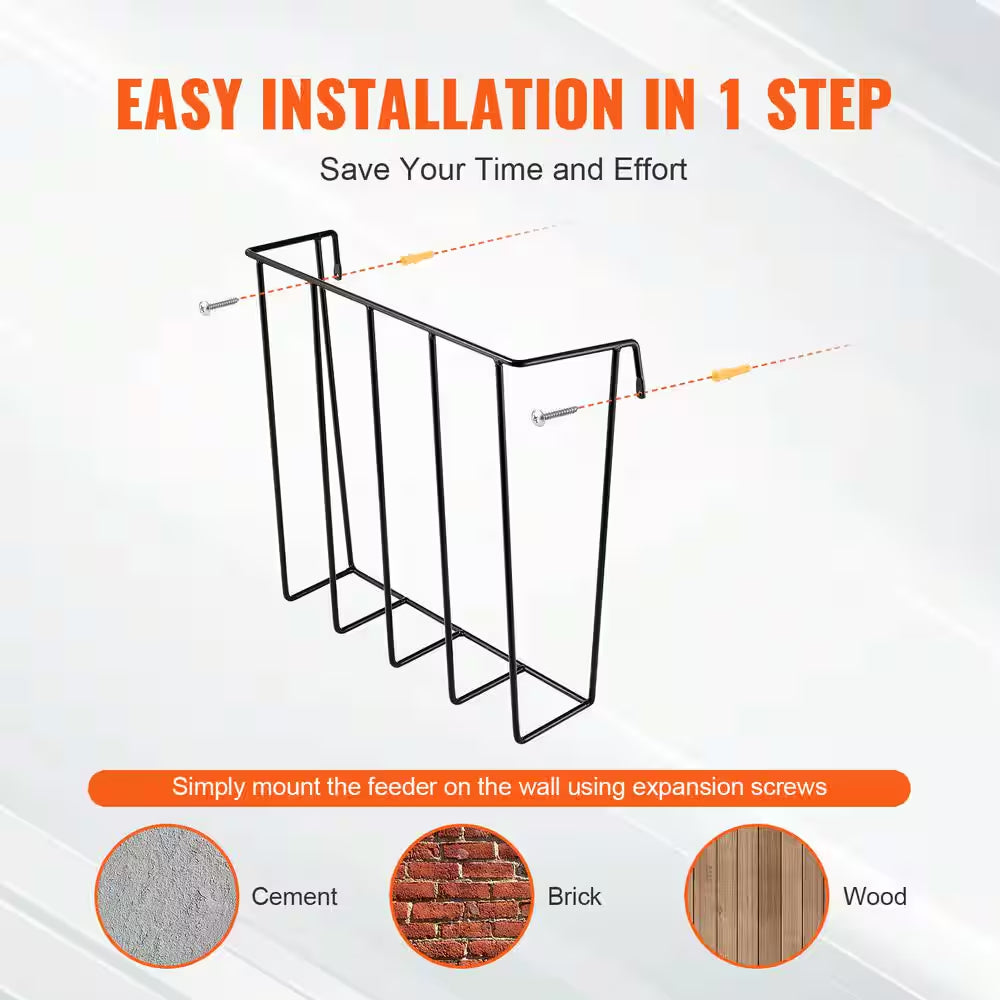 EASY INSTALLATION IN 1 STEP

Save Your Time and Effort

Simply mount the feeder on the wall using expansion screws

Cement

Brick

Wood